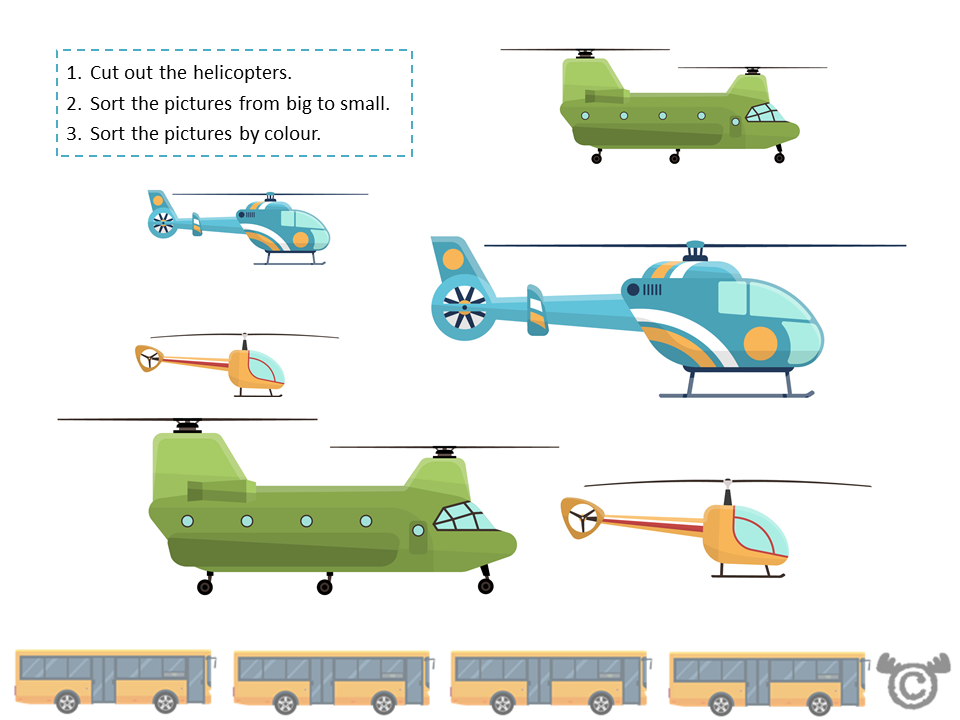 1. Cut out the helicopters.
2. Sort the pictures from big to small.
3. Sort the pictures by colour.

©